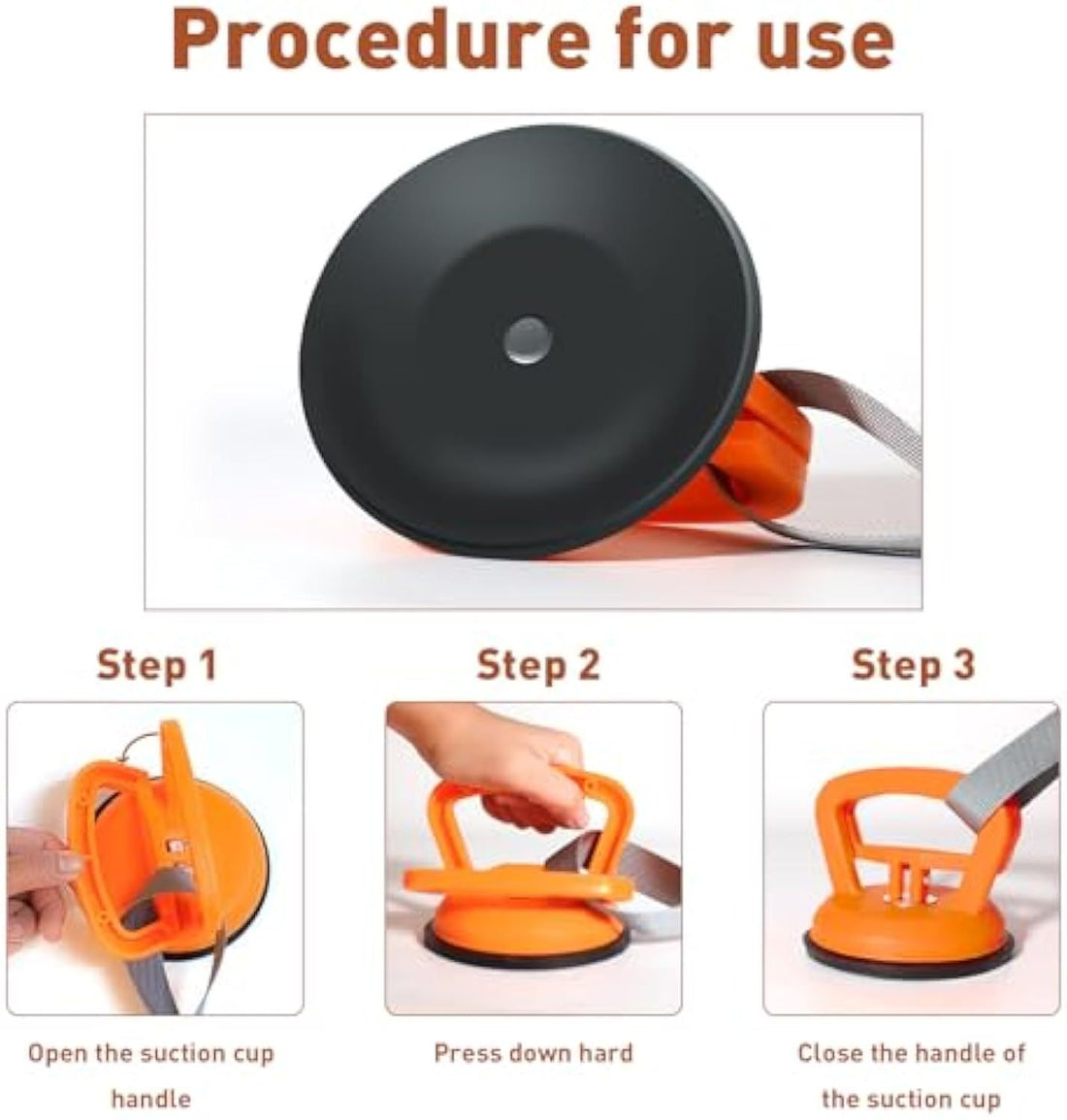 Procedure for use

Step 1

Open the suction cup handle

Step 2

Press down hard

Step 3

Close the handle of the suction cup